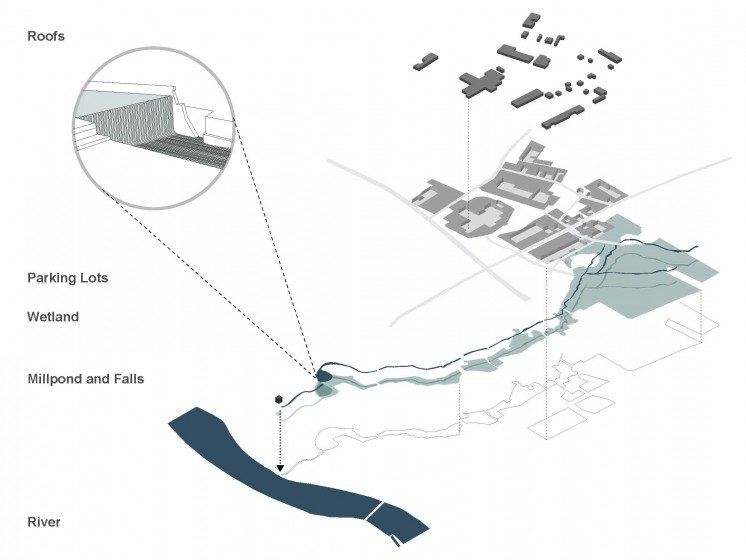 Roofs

Parking Lots

Wetland

Millpond and Falls

River