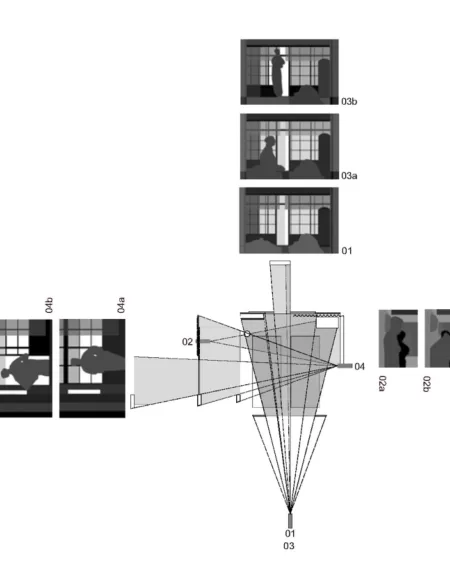 03b

03a

01

04b

04a

02

04

02a

02b

01
03