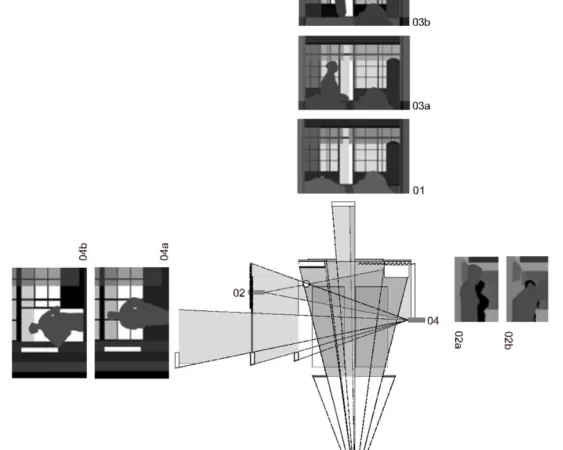 03b

03a

01

04b

04a

02

04

02a

02b