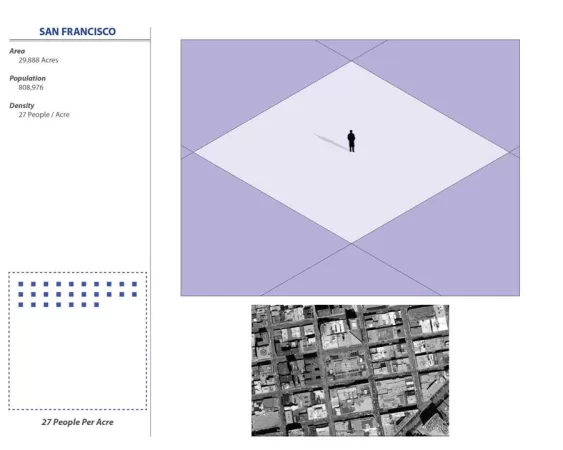 SAN FRANCISCO

Area
29,888 Acres

Population
808,976

Density
27 People / Acre

27 People Per Acre