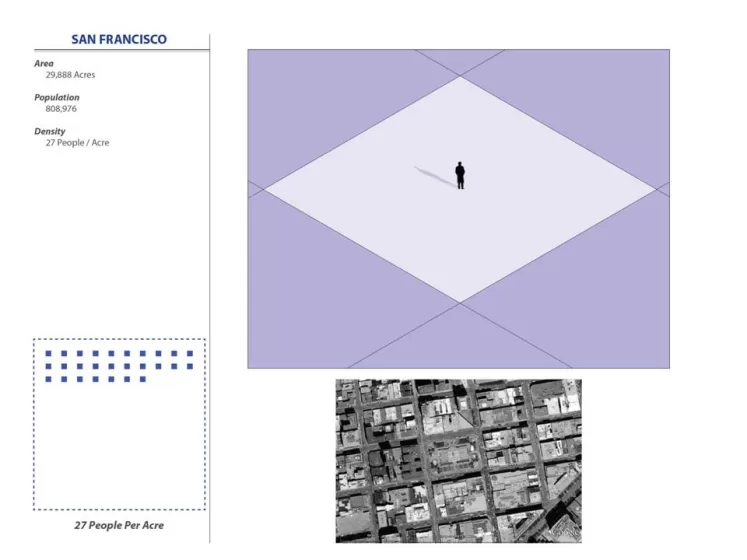 SAN FRANCISCO

Area
29,888 Acres

Population
808,976

Density
27 People / Acre

27 People Per Acre