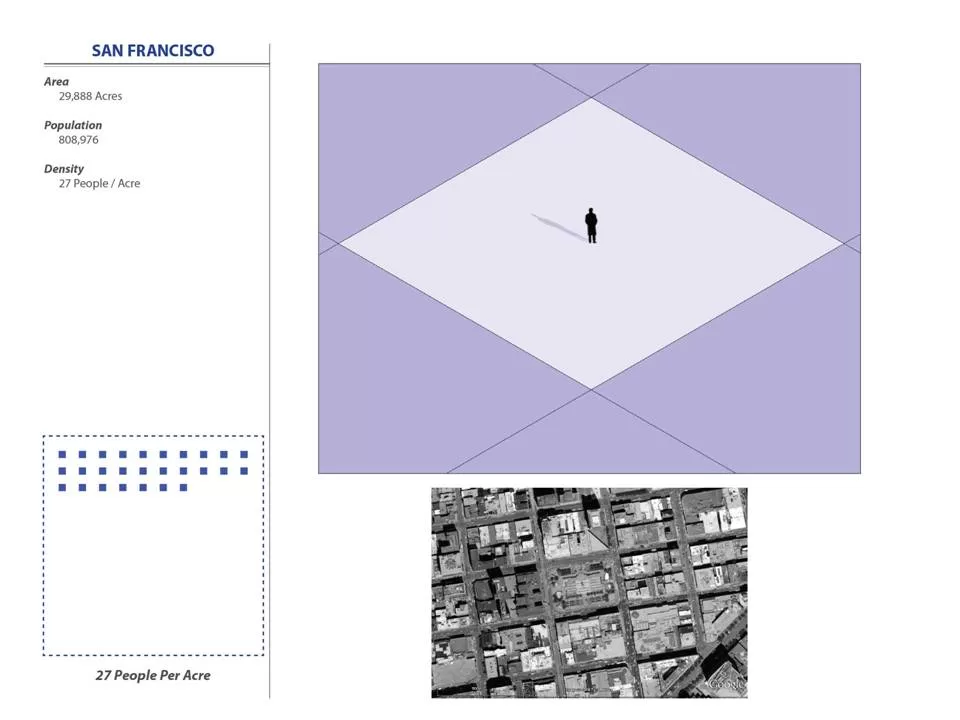 SAN FRANCISCO

Area
29,888 Acres

Population
808,976

Density
27 People / Acre

27 People Per Acre

Google