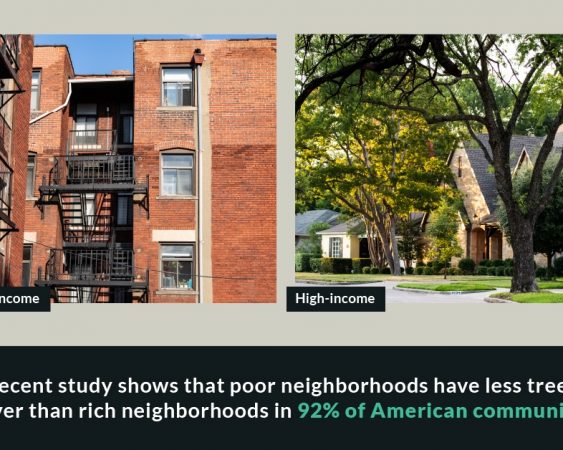 ncome

High-income

ecent study shows that poor neighborhoods have less tree
ver than rich neighborhoods in 92% of American communi